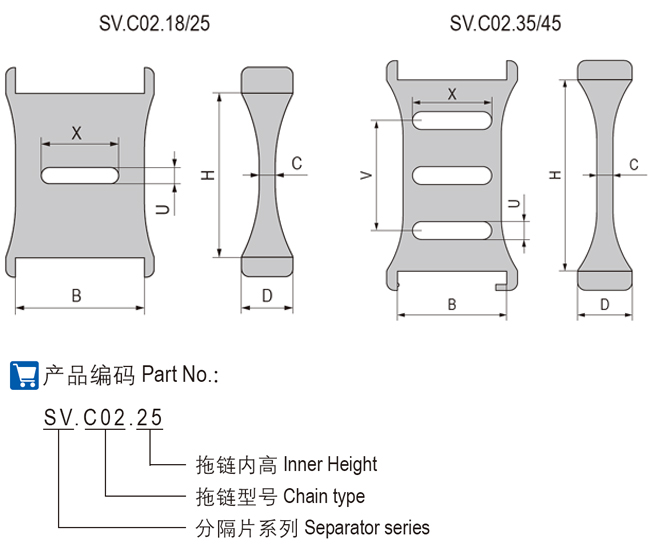 SV.C02.18/25

X
U
H
C
B
D

SV.C02.35/45

X
V
U
H
C
B
D

产品编码 Part No.:

SV.C02.25

拖链内高 Inner Height
拖链型号 Chain type
分隔片系列 Separator series