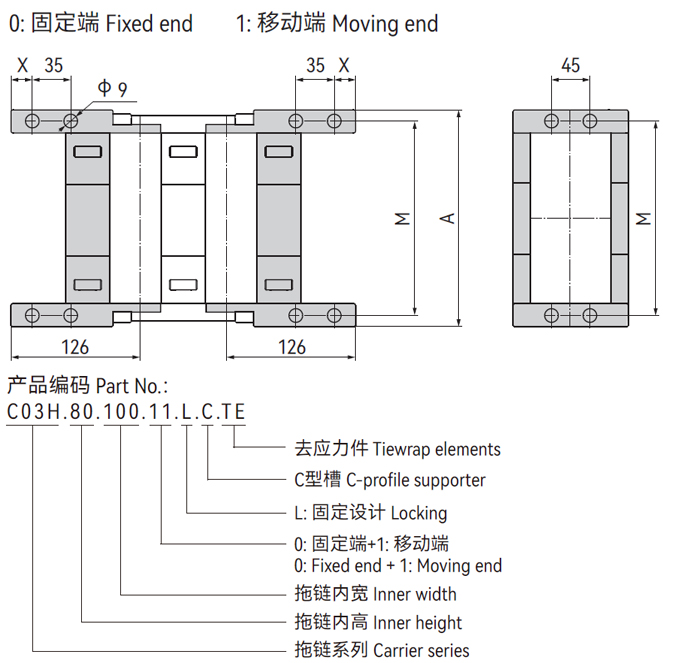 0: 固定端 Fixed end 1: 移动端 Moving end

X 35
Φ 9
35 X
45
M
A
M
126
126

产品编码 Part No.:
C03H.80.100.11.L.C.TE

去应力件 Tiewrap elements
C型槽 C-profile supporter
L: 固定设计 Locking
0: 固定端+1: 移动端
0: Fixed end + 1: Moving end
拖链内宽 Inner width
拖链内高 Inner height
拖链系列 Carrier series