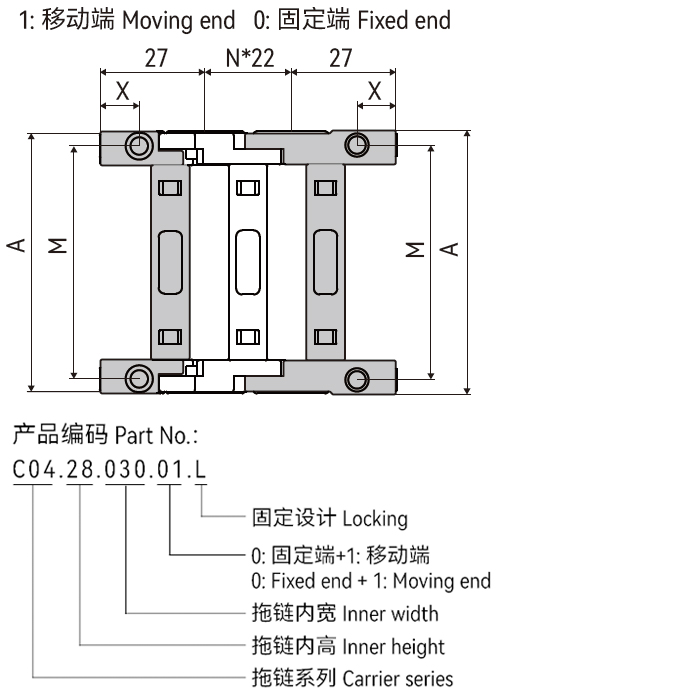 1: 移动端 Moving end 0: 固定端 Fixed end

27
N*22
27
X
X
A
M
M
A

产品编码 Part No.:
C04.28.030.01.L

固定设计 Locking
0: 固定端+1: 移动端
0: Fixed end + 1: Moving end
拖链内宽 Inner width
拖链内高 Inner height
拖链系列 Carrier series