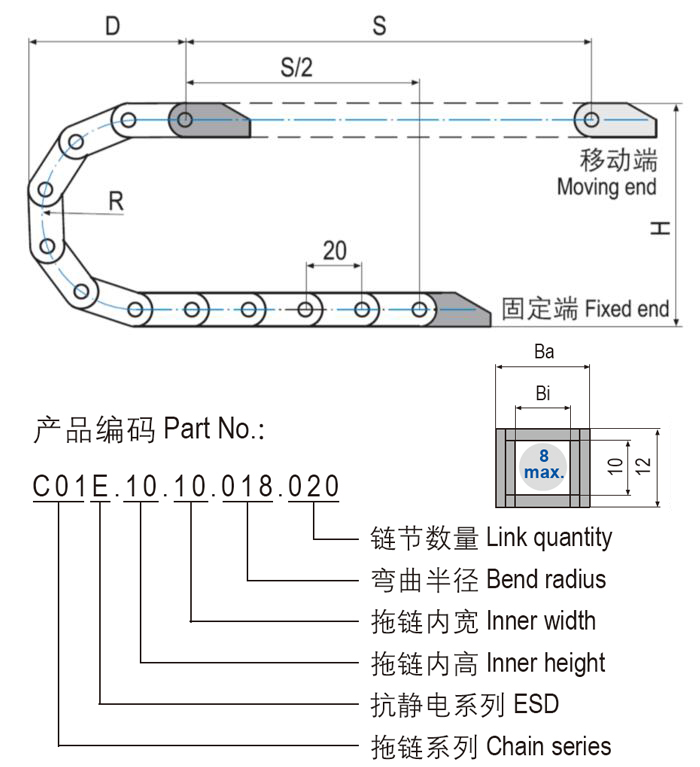 D

S

S/2

移动端
Moving end

R

H

20

固定端 Fixed end

Ba

Bi

8
max.

10

12

产品编码 Part No.:

C01E.10.10.018.020

链节数量 Link quantity

弯曲半径 Bend radius

拖链内宽 Inner width

拖链内高 Inner height

抗静电系列 ESD

拖链系列 Chain series